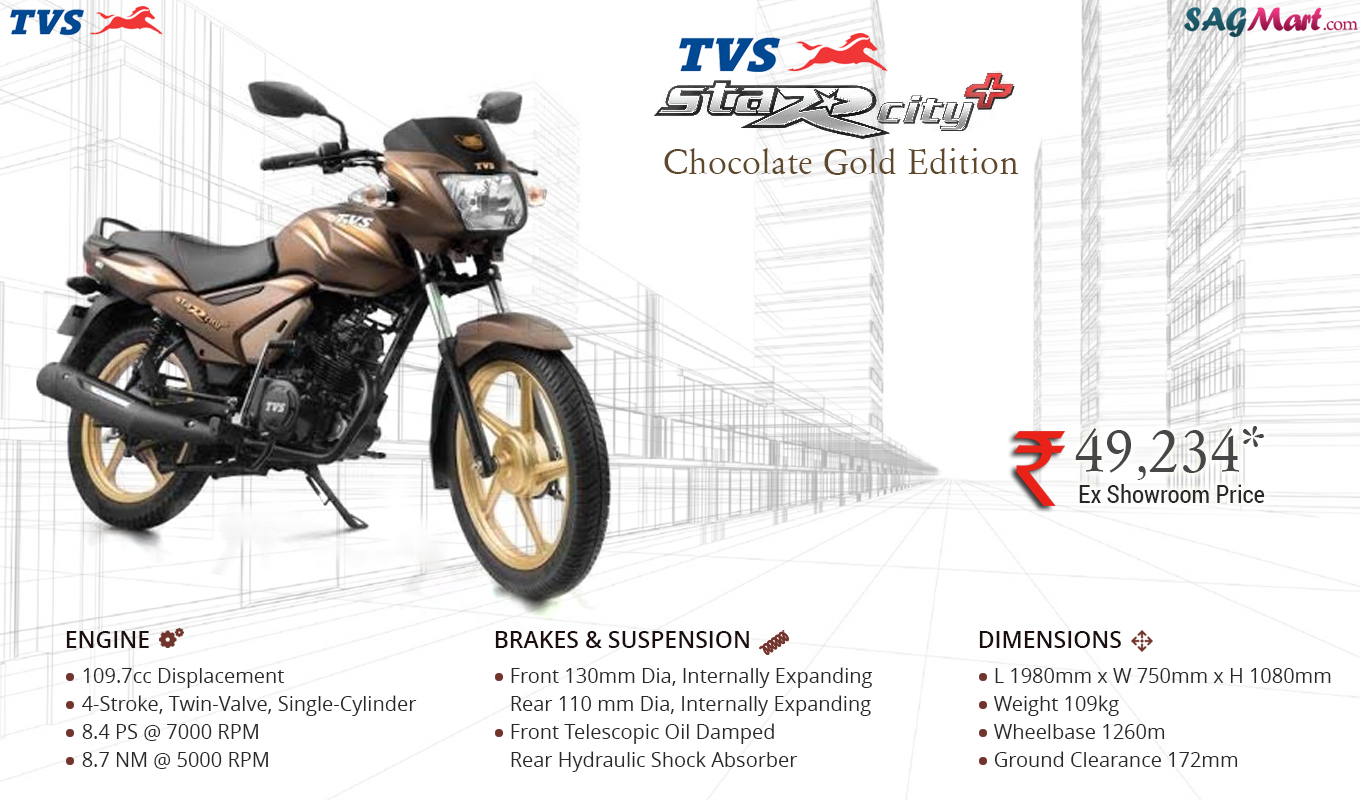 TVS

SAGMart.com

TVS
StaR city+
Chocolate Gold Edition

TVS

TVS

TVS

₹ 49,234*
Ex Showroom Price

ENGINE
• 109.7cc Displacement
• 4-Stroke, Twin-Valve, Single-Cylinder
• 8.4 PS @ 7000 RPM
• 8.7 NM @ 5000 RPM

BRAKES & SUSPENSION
• Front 130mm Dia, Internally Expanding
Rear 110 mm Dia, Internally Expanding
• Front Telescopic Oil Damped
Rear Hydraulic Shock Absorber

DIMENSIONS
• L 1980mm x W 750mm x H 1080mm
• Weight 109kg
• Wheelbase 1260m
• Ground Clearance 172mm