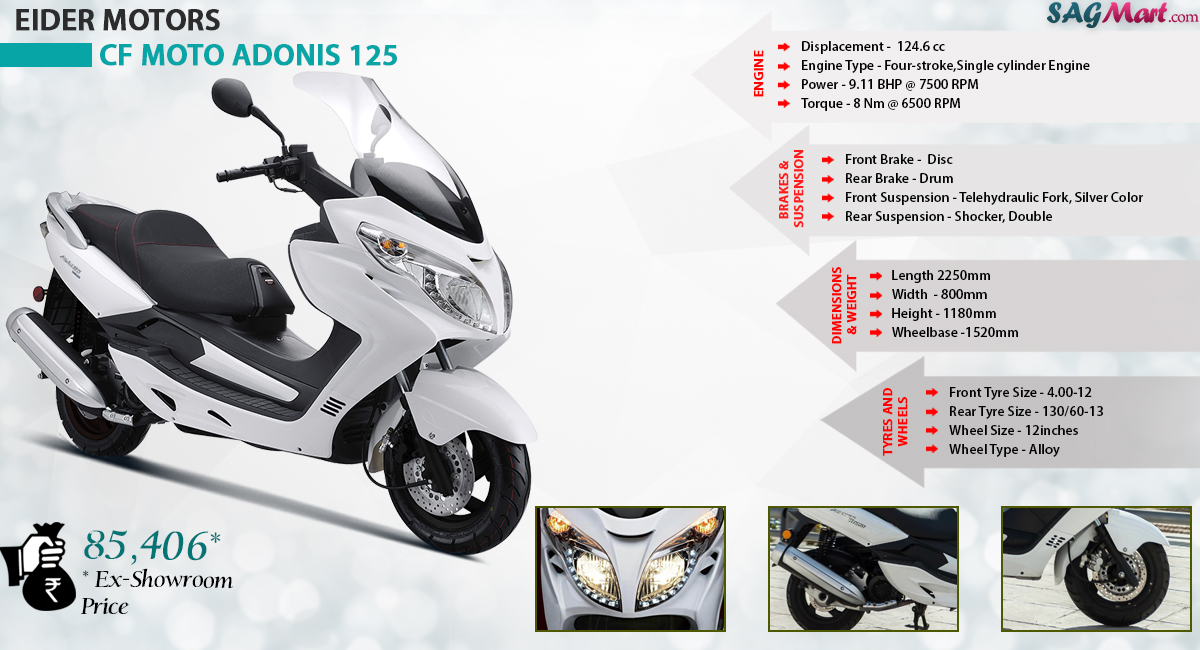 EIDER MOTORS
CF MOTO ADONIS 125

SAGMart.com

ENGINE
Displacement - 124.6 cc
Engine Type - Four-stroke,Single cylinder Engine
Power - 9.11 BHP @ 7500 RPM
Torque - 8 Nm @ 6500 RPM

BRAKES & SUSPENSION
Front Brake - Disc
Rear Brake - Drum
Front Suspension - Telehydraulic Fork, Silver Color
Rear Suspension - Shocker, Double

DIMENSIONS & WEIGHT
Length 2250mm
Width - 800mm
Height - 1180mm
Wheelbase -1520mm

TYRES AND WHEELS
Front Tyre Size - 4.00-12
Rear Tyre Size - 130/60-13
Wheel Size - 12inches
Wheel Type - Alloy

₹
85,406*
* Ex-Showroom Price