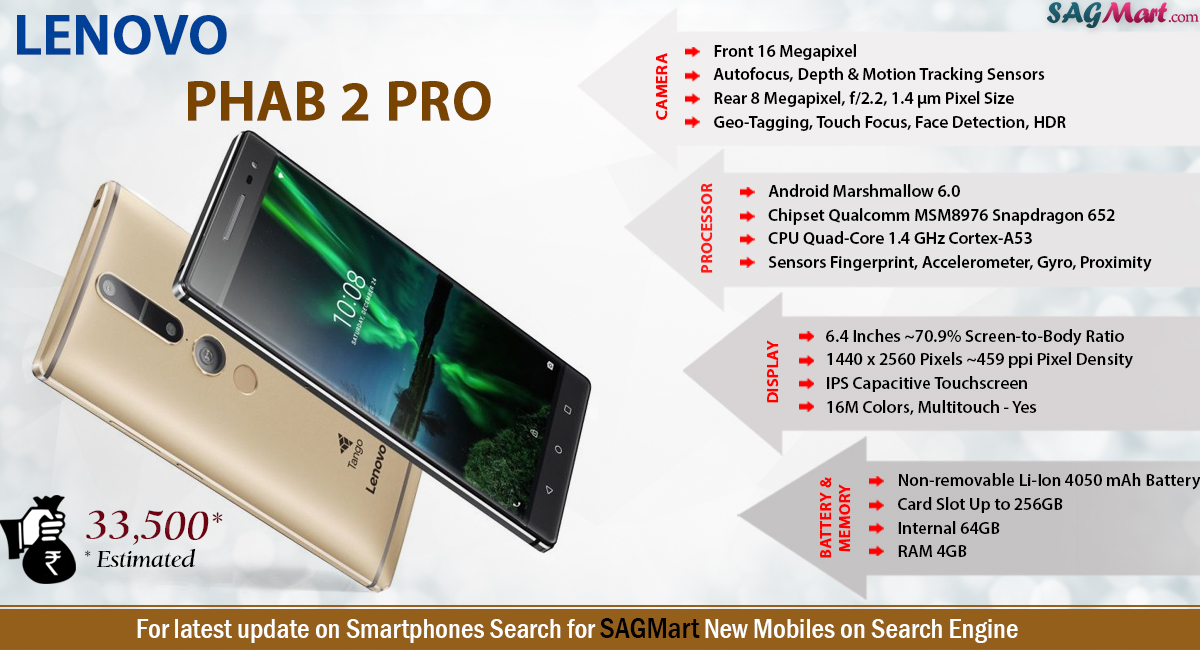 LENOVO
PHAB 2 PRO

SAGMart.com

CAMERA
Front 16 Megapixel
Autofocus, Depth & Motion Tracking Sensors
Rear 8 Megapixel, f/2.2, 1.4 µm Pixel Size
Geo-Tagging, Touch Focus, Face Detection, HDR

PROCESSOR
Android Marshmallow 6.0
Chipset Qualcomm MSM8976 Snapdragon 652
CPU Quad-Core 1.4 GHz Cortex-A53
Sensors Fingerprint, Accelerometer, Gyro, Proximity

DISPLAY
6.4 Inches ~70.9% Screen-to-Body Ratio
1440 x 2560 Pixels ~459 ppi Pixel Density
IPS Capacitive Touchscreen
16M Colors, Multitouch - Yes

BATTERY & MEMORY
Non-removable Li-Ion 4050 mAh Battery
Card Slot Up to 256GB
Internal 64GB
RAM 4GB

10:08

Tango
Lenovo

₹ 33,500*
* Estimated

For latest update on Smartphones Search for SAGMart New Mobiles on Search Engine