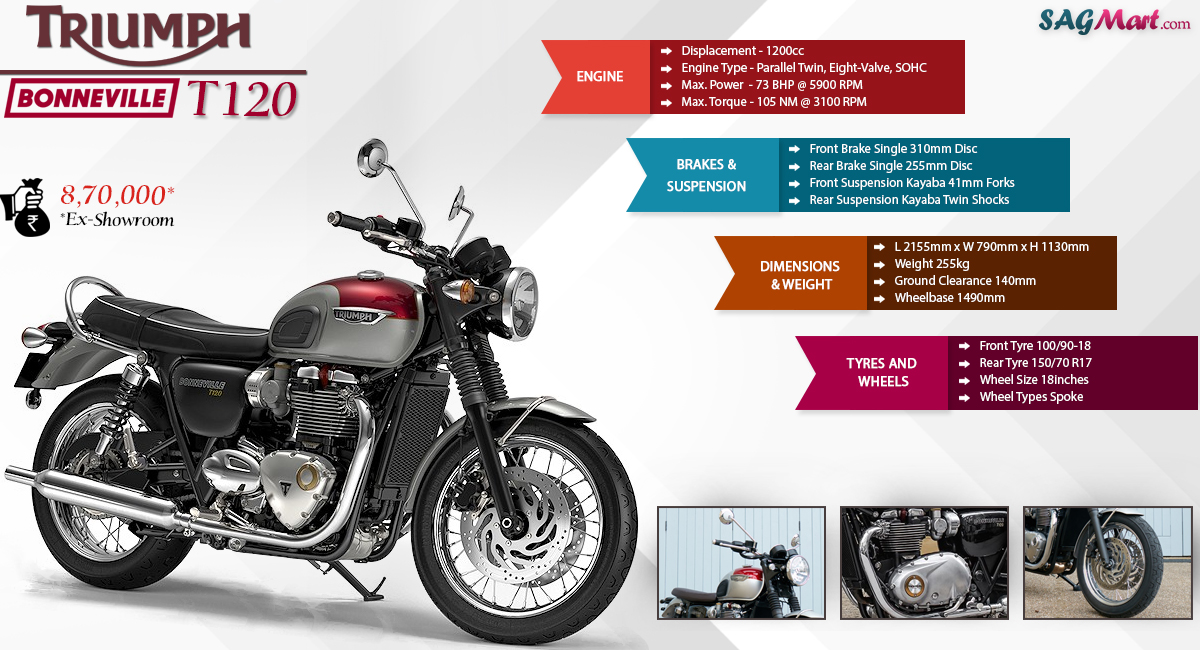 TRIUMPH
BONNEVILLE T120

SAGMart.com

₹ 8,70,000*
*Ex-Showroom

ENGINE
Displacement - 1200cc
Engine Type - Parallel Twin, Eight-Valve, SOHC
Max. Power - 73 BHP @ 5900 RPM
Max. Torque - 105 NM @ 3100 RPM

BRAKES & SUSPENSION
Front Brake Single 310mm Disc
Rear Brake Single 255mm Disc
Front Suspension Kayaba 41mm Forks
Rear Suspension Kayaba Twin Shocks

DIMENSIONS & WEIGHT
L 2155mm x W 790mm x H 1130mm
Weight 255kg
Ground Clearance 140mm
Wheelbase 1490mm

TYRES AND WHEELS
Front Tyre 100/90-18
Rear Tyre 150/70 R17
Wheel Size 18inches
Wheel Types Spoke

TRIUMPH
BONNEVILLE T120