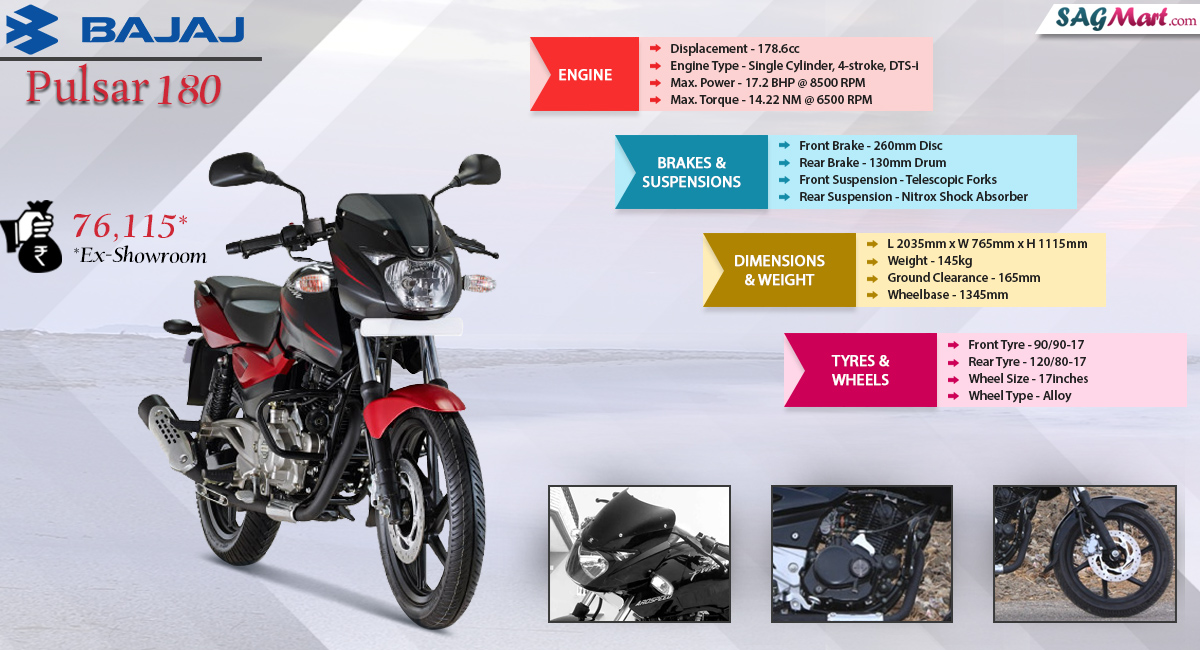 BAJAJ

Pulsar 180

SAGMart.com

₹ 76,115*
*Ex-Showroom

ENGINE
Displacement - 178.6cc
Engine Type - Single Cylinder, 4-stroke, DTS-i
Max. Power - 17.2 BHP @ 8500 RPM
Max. Torque - 14.22 NM @ 6500 RPM

BRAKES & SUSPENSIONS
Front Brake - 260mm Disc
Rear Brake - 130mm Drum
Front Suspension - Telescopic Forks
Rear Suspension - Nitrox Shock Absorber

DIMENSIONS & WEIGHT
L 2035mm x W 765mm x H 1115mm
Weight - 145kg
Ground Clearance - 165mm
Wheelbase - 1345mm

TYRES & WHEELS
Front Tyre - 90/90-17
Rear Tyre - 120/80-17
Wheel Size - 17inches
Wheel Type - Alloy