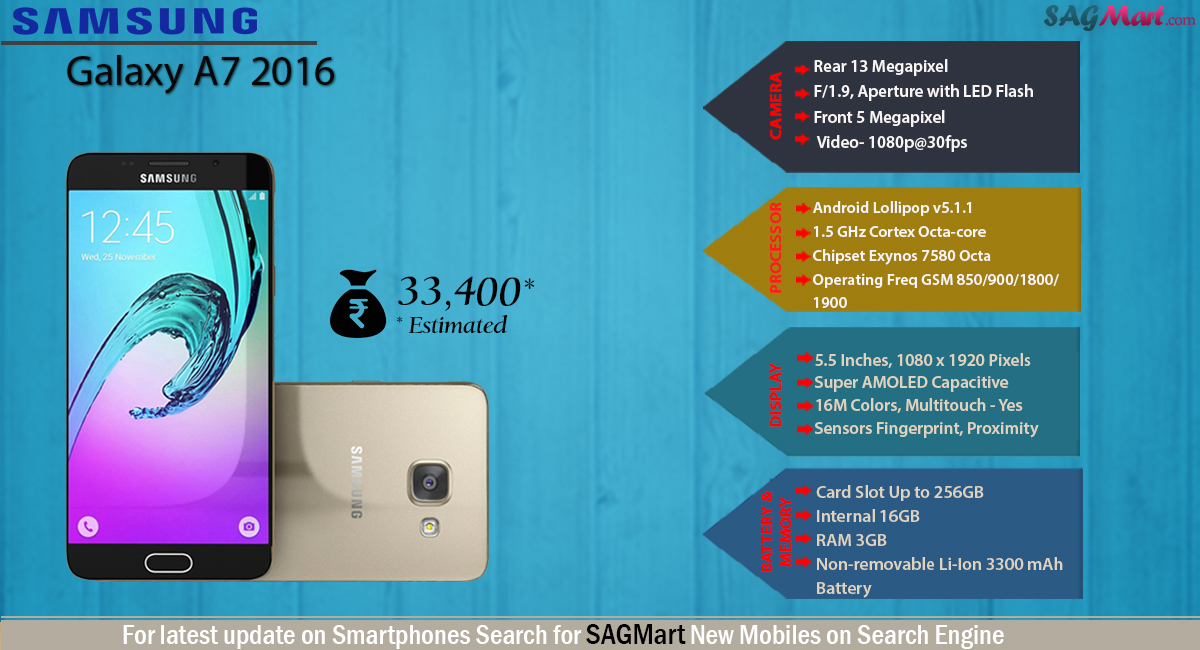 SAMSUNG

Galaxy A7 2016

SAGMart.com

SAMSUNG

12:45

Wed, 25 November

₹ 33,400*

* Estimated

SAMSUNG

CAMERA

Rear 13 Megapixel

F/1.9, Aperture with LED Flash

Front 5 Megapixel

Video- 1080p@30fps

PROCESSOR

Android Lollipop v5.1.1

1.5 GHz Cortex Octa-core

Chipset Exynos 7580 Octa

Operating Freq GSM 850/900/1800/1900

DISPLAY

5.5 Inches, 1080 x 1920 Pixels

Super AMOLED Capacitive

16M Colors, Multitouch - Yes

Sensors Fingerprint, Proximity

BATTERY & MEMORY

Card Slot Up to 256GB

Internal 16GB

RAM 3GB

Non-removable Li-Ion 3300 mAh Battery

For latest update on Smartphones Search for SAGMart New Mobiles on Search Engine