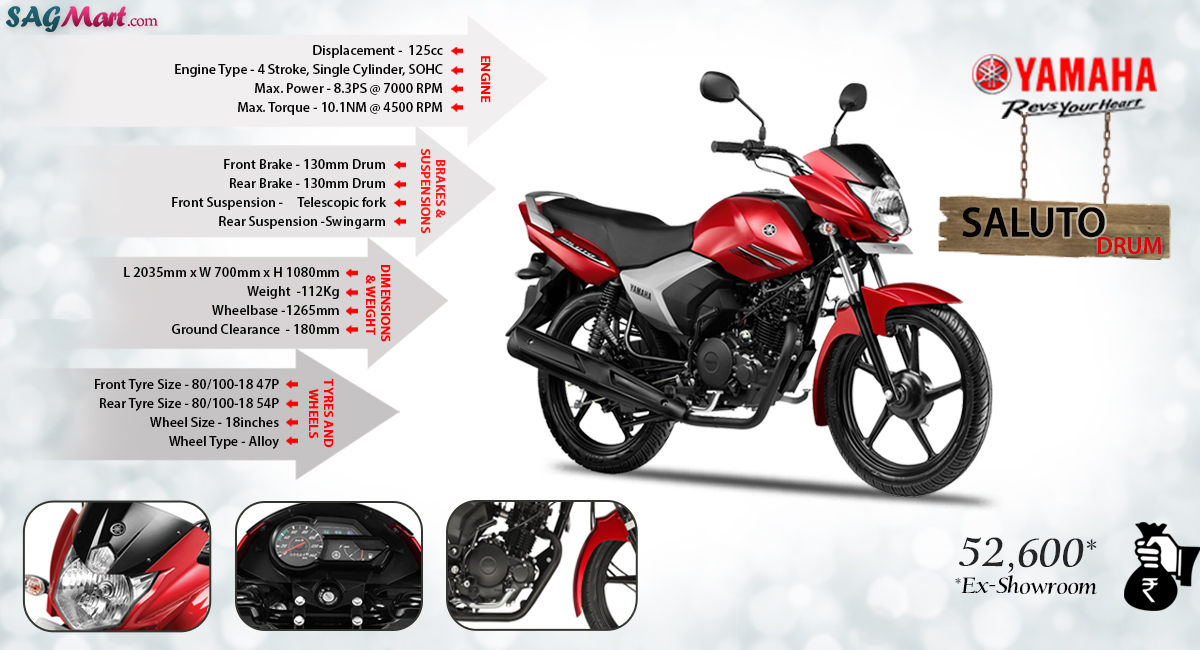 SAGMart.com

Displacement - 125cc
Engine Type - 4 Stroke, Single Cylinder, SOHC
Max. Power - 8.3PS @ 7000 RPM
Max. Torque - 10.1NM @ 4500 RPM
ENGINE

Front Brake - 130mm Drum
Rear Brake - 130mm Drum
Front Suspension - Telescopic fork
Rear Suspension -Swingarm
BRAKES & SUSPENSIONS

L 2035mm x W 700mm x H 1080mm
Weight -112Kg
Wheelbase -1265mm
Ground Clearance - 180mm
DIMENSIONS & WEIGHT

Front Tyre Size - 80/100-18 47P
Rear Tyre Size - 80/100-18 54P
Wheel Size - 18inches
Wheel Type - Alloy
TYRES AND WHEELS

YAMAHA
Revs Your Heart

SALUTO
DRUM

YAMAHA

52,600*
*Ex-Showroom

₹