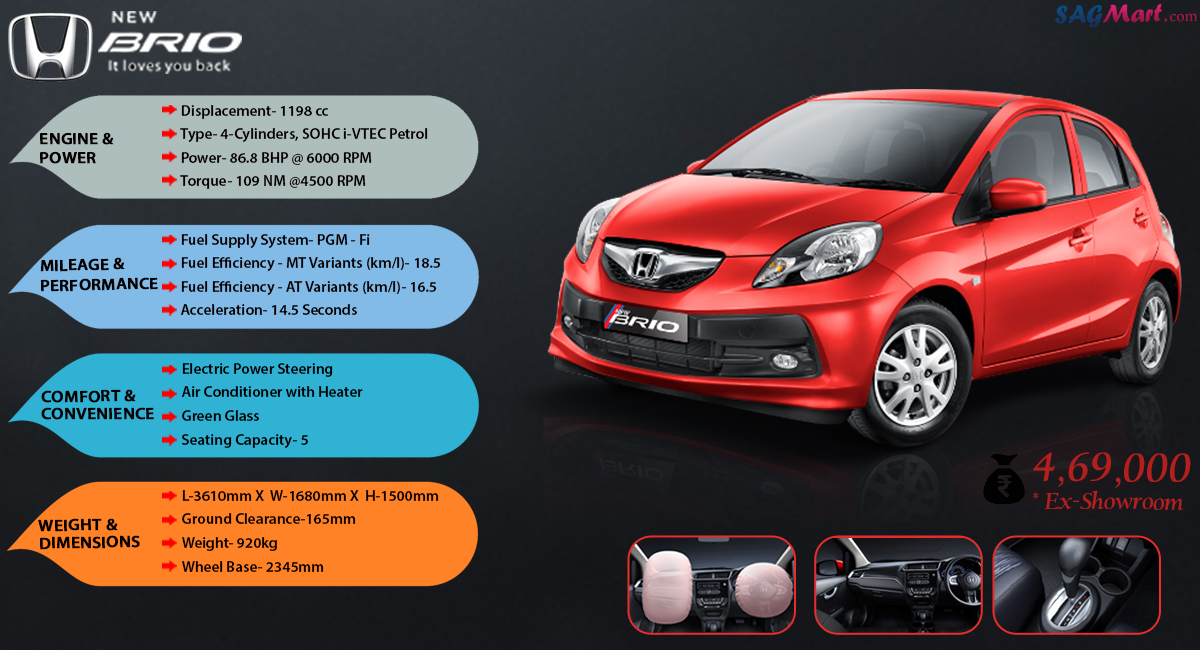 NEW
BRIO
It loves you back

SAGMart.com

ENGINE & POWER
Displacement- 1198 cc
Type- 4-Cylinders, SOHC i-VTEC Petrol
Power- 86.8 BHP @ 6000 RPM
Torque- 109 NM @4500 RPM

MILEAGE & PERFORMANCE
Fuel Supply System- PGM - Fi
Fuel Efficiency - MT Variants (km/l)- 18.5
Fuel Efficiency - AT Variants (km/l)- 16.5
Acceleration- 14.5 Seconds

COMFORT & CONVENIENCE
Electric Power Steering
Air Conditioner with Heater
Green Glass
Seating Capacity- 5

WEIGHT & DIMENSIONS
L-3610mm X W-1680mm X H-1500mm
Ground Clearance-165mm
Weight- 920kg
Wheel Base- 2345mm

BRIO

₹ 4,69,000
* Ex-Showroom