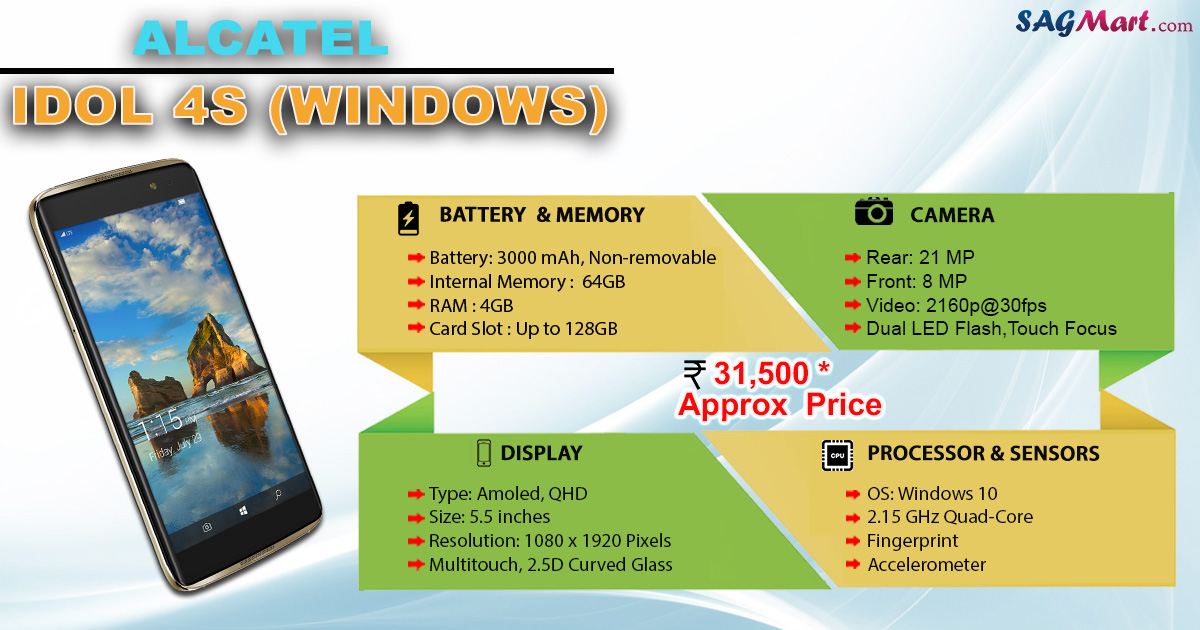 ALCATEL

IDOL 4S (WINDOWS)

SAGMart.com

1:15
Friday, July 29

BATTERY & MEMORY

Battery: 3000 mAh, Non-removable
Internal Memory : 64GB
RAM : 4GB
Card Slot : Up to 128GB

CAMERA

Rear: 21 MP
Front: 8 MP
Video: 2160p@30fps
Dual LED Flash,Touch Focus

₹ 31,500 *
Approx Price

DISPLAY

Type: Amoled, QHD
Size: 5.5 inches
Resolution: 1080 x 1920 Pixels
Multitouch, 2.5D Curved Glass

CPU

PROCESSOR & SENSORS

OS: Windows 10
2.15 GHz Quad-Core
Fingerprint
Accelerometer