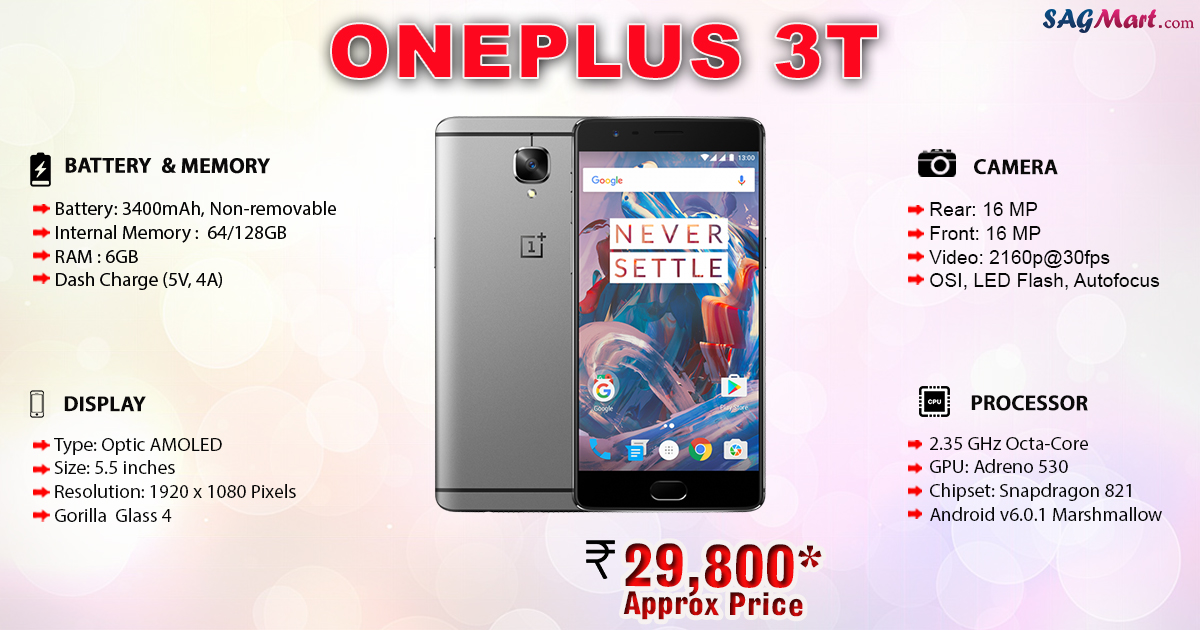 SAGMart.com

ONEPLUS 3T

BATTERY & MEMORY
Battery: 3400mAh, Non-removable
Internal Memory : 64/128GB
RAM : 6GB
Dash Charge (5V, 4A)

DISPLAY
Type: Optic AMOLED
Size: 5.5 inches
Resolution: 1920 x 1080 Pixels
Gorilla Glass 4

13:00
Google
NEVER
SETTLE
Google
Play Store

CAMERA
Rear: 16 MP
Front: 16 MP
Video: 2160p@30fps
OSI, LED Flash, Autofocus

CPU
PROCESSOR
2.35 GHz Octa-Core
GPU: Adreno 530
Chipset: Snapdragon 821
Android v6.0.1 Marshmallow

₹ 29,800*
Approx Price