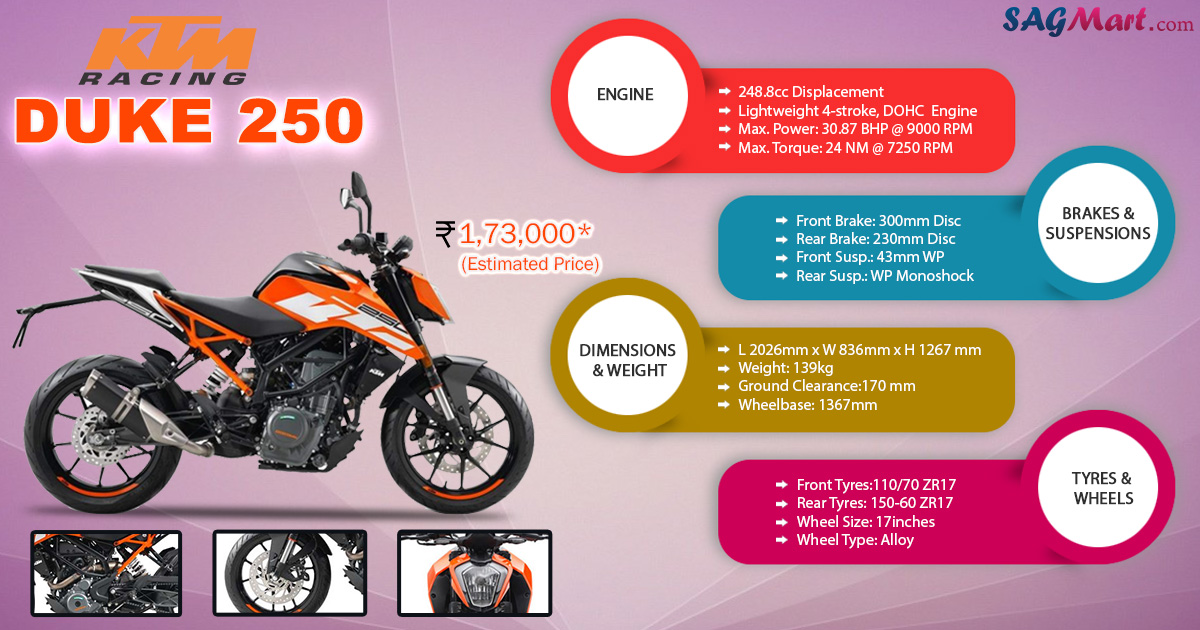 KTM
RACING
DUKE 250

SAGMart.com

₹1,73,000*
(Estimated Price)

ENGINE
➡ 248.8cc Displacement
➡ Lightweight 4-stroke, DOHC Engine
➡ Max. Power: 30.87 BHP @ 9000 RPM
➡ Max. Torque: 24 NM @ 7250 RPM

BRAKES & SUSPENSIONS
➡ Front Brake: 300mm Disc
➡ Rear Brake: 230mm Disc
➡ Front Susp.: 43mm WP
➡ Rear Susp.: WP Monoshock

DIMENSIONS & WEIGHT
➡ L 2026mm x W 836mm x H 1267 mm
➡ Weight: 139kg
➡ Ground Clearance:170 mm
➡ Wheelbase: 1367mm

TYRES & WHEELS
➡ Front Tyres:110/70 ZR17
➡ Rear Tyres: 150-60 ZR17
➡ Wheel Size: 17inches
➡ Wheel Type: Alloy