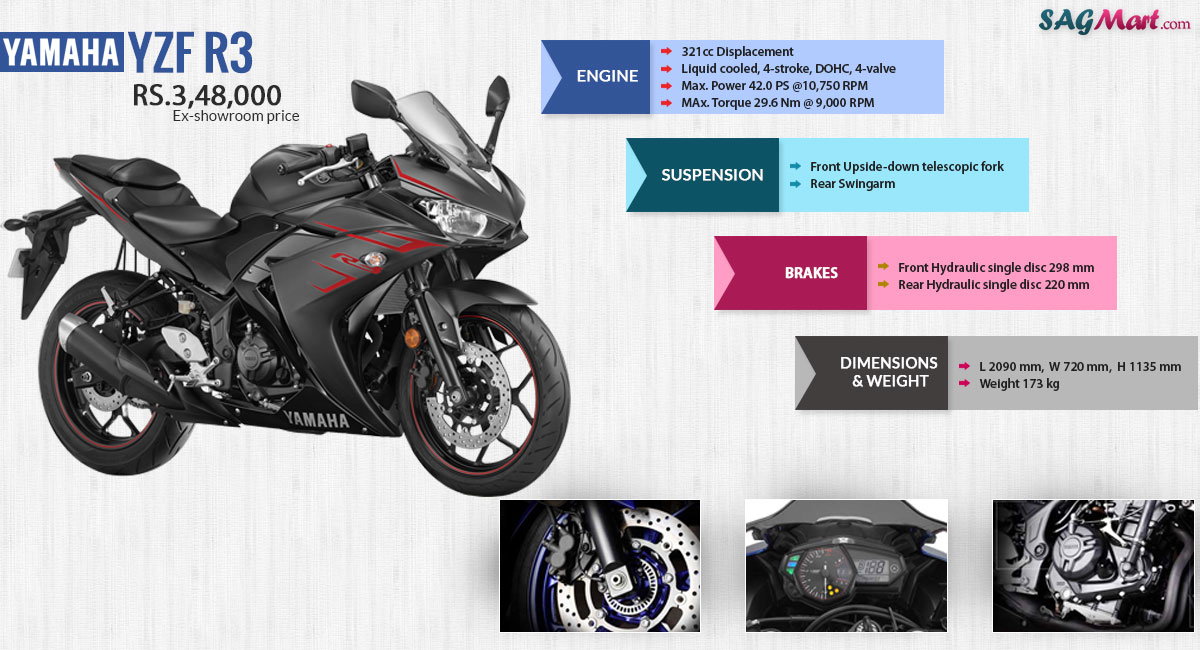 SAGMart.com

YAMAHA YZF R3
RS.3,48,000
Ex-showroom price

ENGINE
321cc Displacement
Liquid cooled, 4-stroke, DOHC, 4-valve
Max. Power 42.0 PS @10,750 RPM
MAx. Torque 29.6 Nm @ 9,000 RPM

SUSPENSION
Front Upside-down telescopic fork
Rear Swingarm

BRAKES
Front Hydraulic single disc 298 mm
Rear Hydraulic single disc 220 mm

DIMENSIONS & WEIGHT
L 2090 mm, W 720 mm, H 1135 mm
Weight 173 kg

YAMAHA